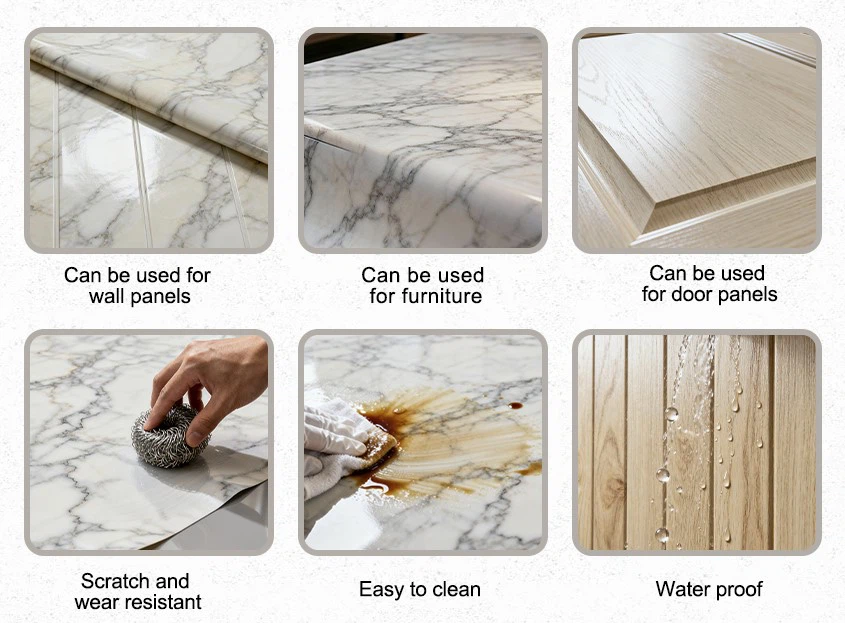 Can be used for wall panels

Can be used for furniture

Can be used for door panels

Scratch and wear resistant

Easy to clean

Water proof